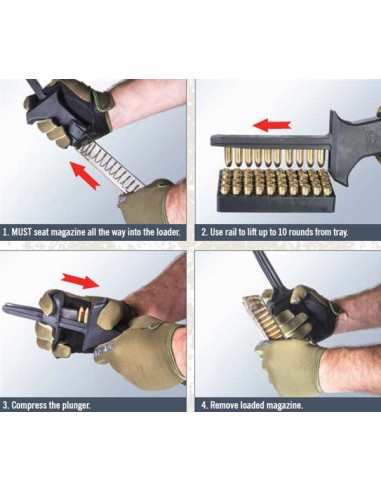 1. MUST seat magazine all the way into the loader.

2. Use rail to lift up to 10 rounds from tray.

3. Compress the plunger.

4. Remove loaded magazine.