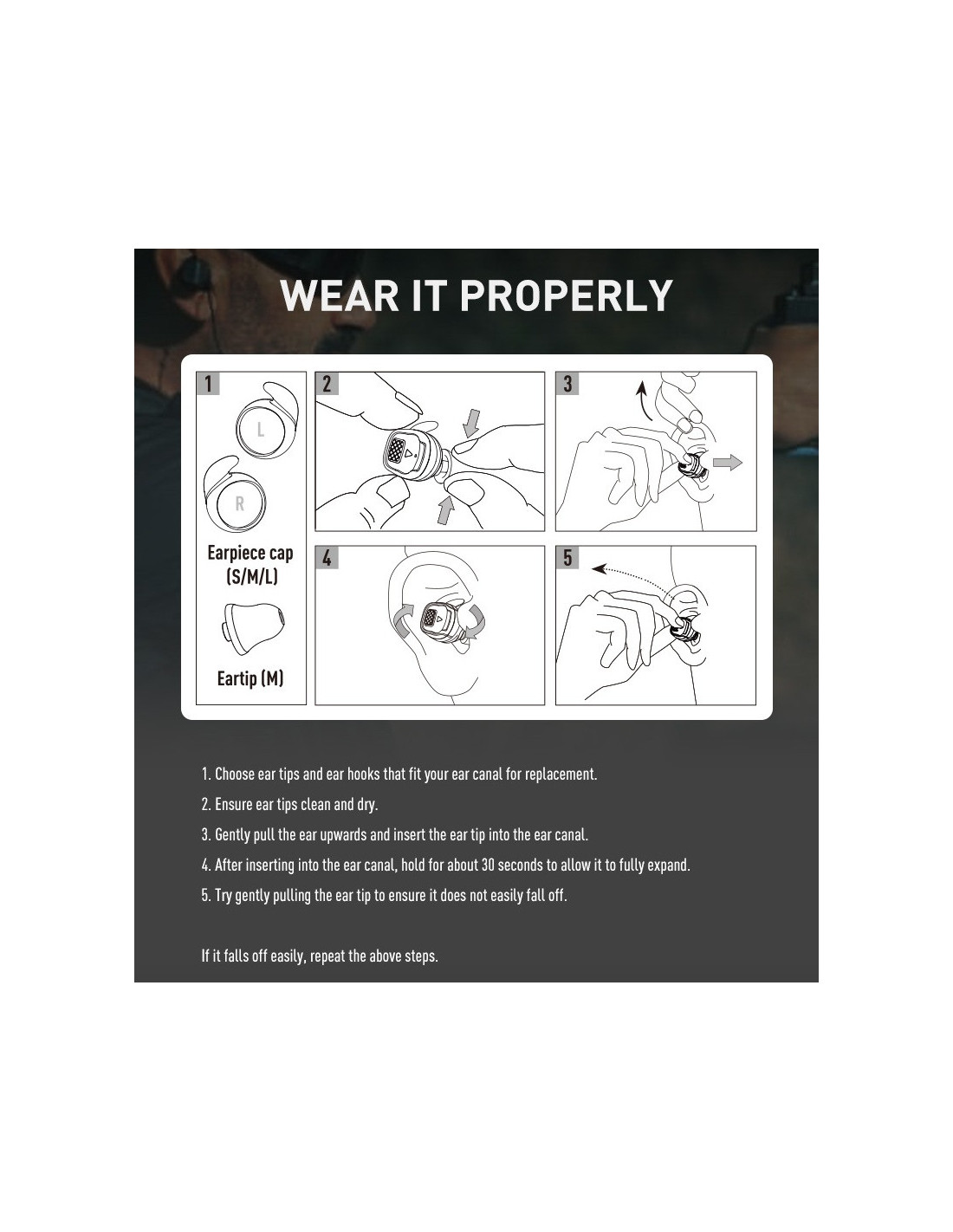 WEAR IT PROPERLY

1

L

R

Earpiece cap (S/M/L)

Eartip (M)

2

3

4

5

1. Choose ear tips and ear hooks that fit your ear canal for replacement.

2. Ensure ear tips clean and dry.

3. Gently pull the ear upwards and insert the ear tip into the ear canal.

4. After inserting into the ear canal, hold for about 30 seconds to allow it to fully expand.

5. Try gently pulling the ear tip to ensure it does not easily fall off.

If it falls off easily, repeat the above steps.