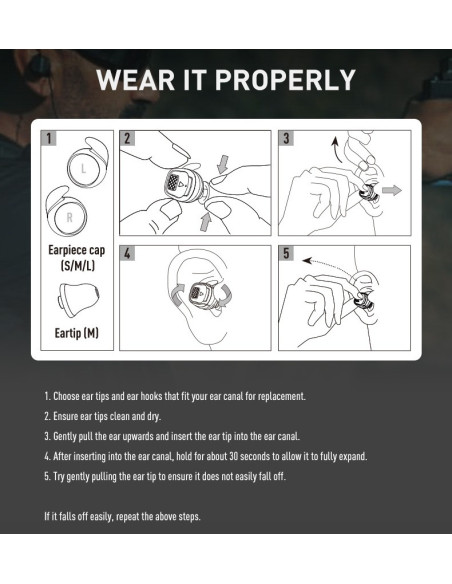 WEAR IT PROPERLY

1

L

R

Earpiece cap (S/M/L)

Eartip (M)

2

3

4

5

1. Choose ear tips and ear hooks that fit your ear canal for replacement.

2. Ensure ear tips clean and dry.

3. Gently pull the ear upwards and insert the ear tip into the ear canal.

4. After inserting into the ear canal, hold for about 30 seconds to allow it to fully expand.

5. Try gently pulling the ear tip to ensure it does not easily fall off.

If it falls off easily, repeat the above steps.