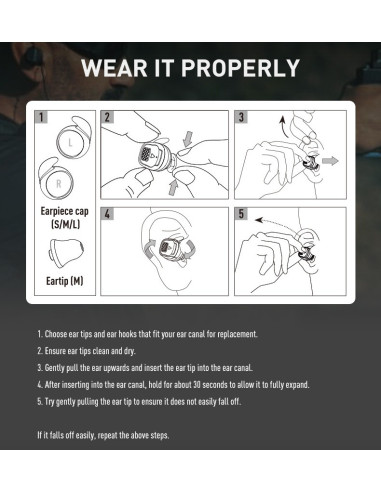 WEAR IT PROPERLY

1

L

R

Earpiece cap (S/M/L)

Eartip (M)

2

3

4

5

1. Choose ear tips and ear hooks that fit your ear canal for replacement.

2. Ensure ear tips clean and dry.

3. Gently pull the ear upwards and insert the ear tip into the ear canal.

4. After inserting into the ear canal, hold for about 30 seconds to allow it to fully expand.

5. Try gently pulling the ear tip to ensure it does not easily fall off.

If it falls off easily, repeat the above steps.