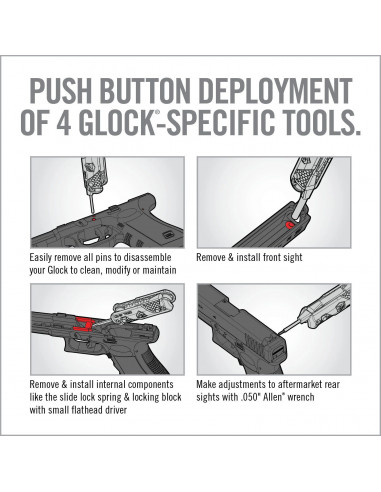 PUSH BUTTON DEPLOYMENT OF 4 GLOCK®-SPECIFIC TOOLS.

Easily remove all pins to disassemble your Glock to clean, modify or maintain

Remove & install front sight

Remove & install internal components like the slide lock spring & locking block with small flathead driver

Make adjustments to aftermarket rear sights with .050" Allen® wrench