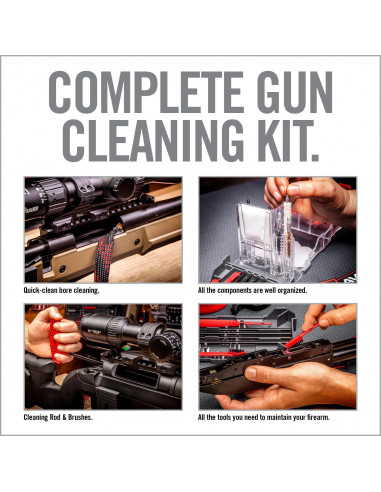 COMPLETE GUN CLEANING KIT.

Quick-clean bore cleaning.

All the components are well organized.

Cleaning Rod & Brushes.

All the tools you need to maintain your firearm.