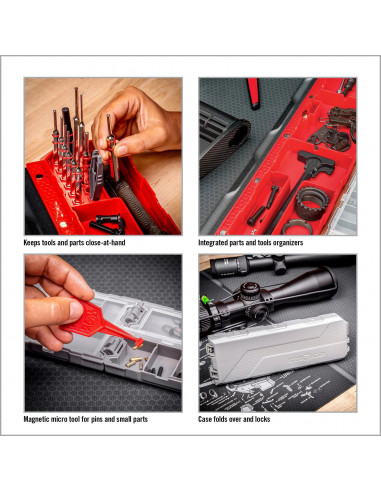 Keeps tools and parts close-at-hand

Integrated parts and tools organizers

Magnetic micro tool for pins and small parts

Case folds over and locks