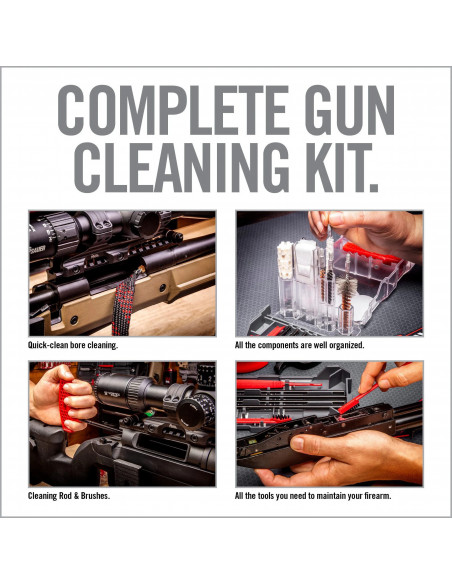 COMPLETE GUN CLEANING KIT.

Quick-clean bore cleaning.

All the components are well organized.

Cleaning Rod & Brushes.

All the tools you need to maintain your firearm.